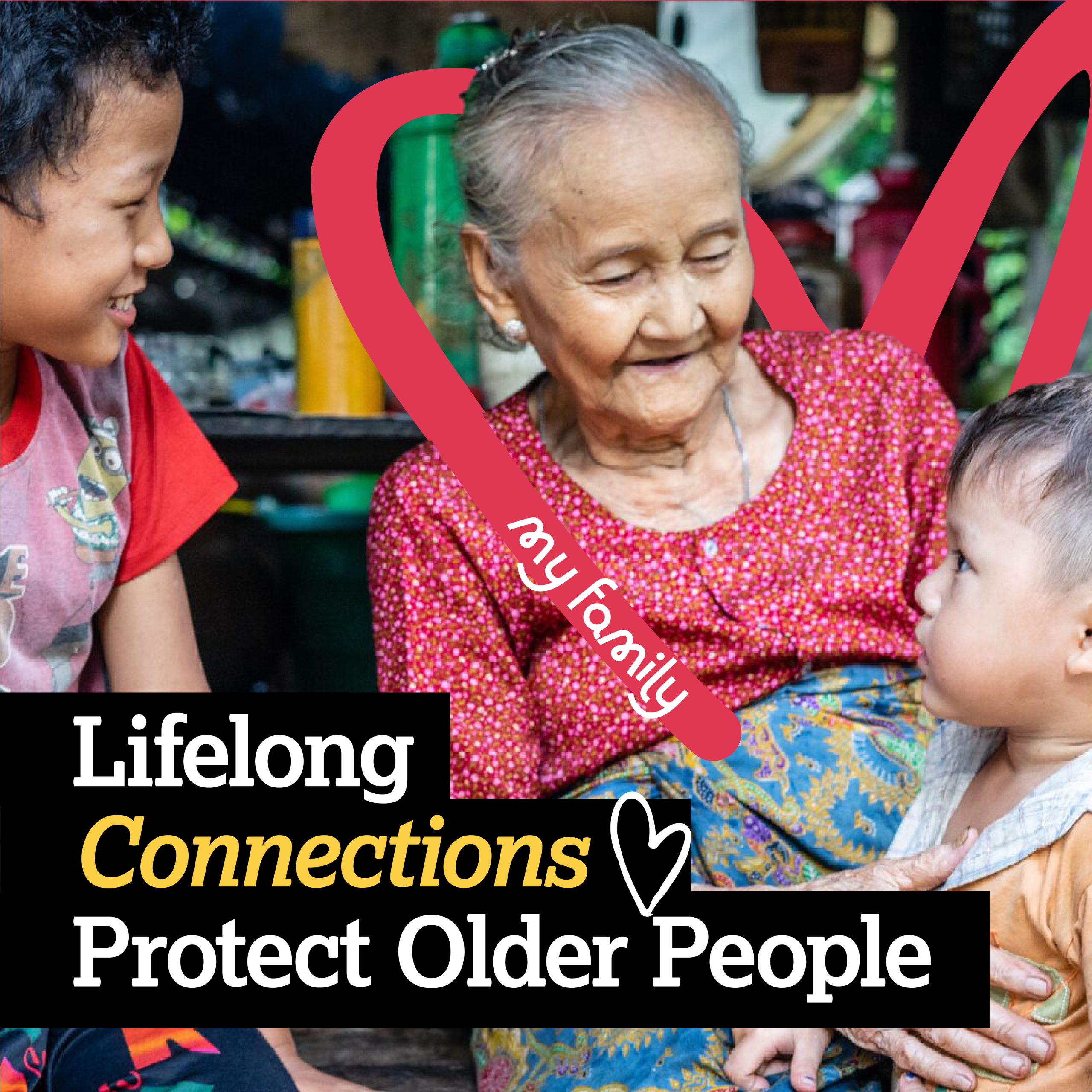 my family

Lifelong
Connections
Protect Older People