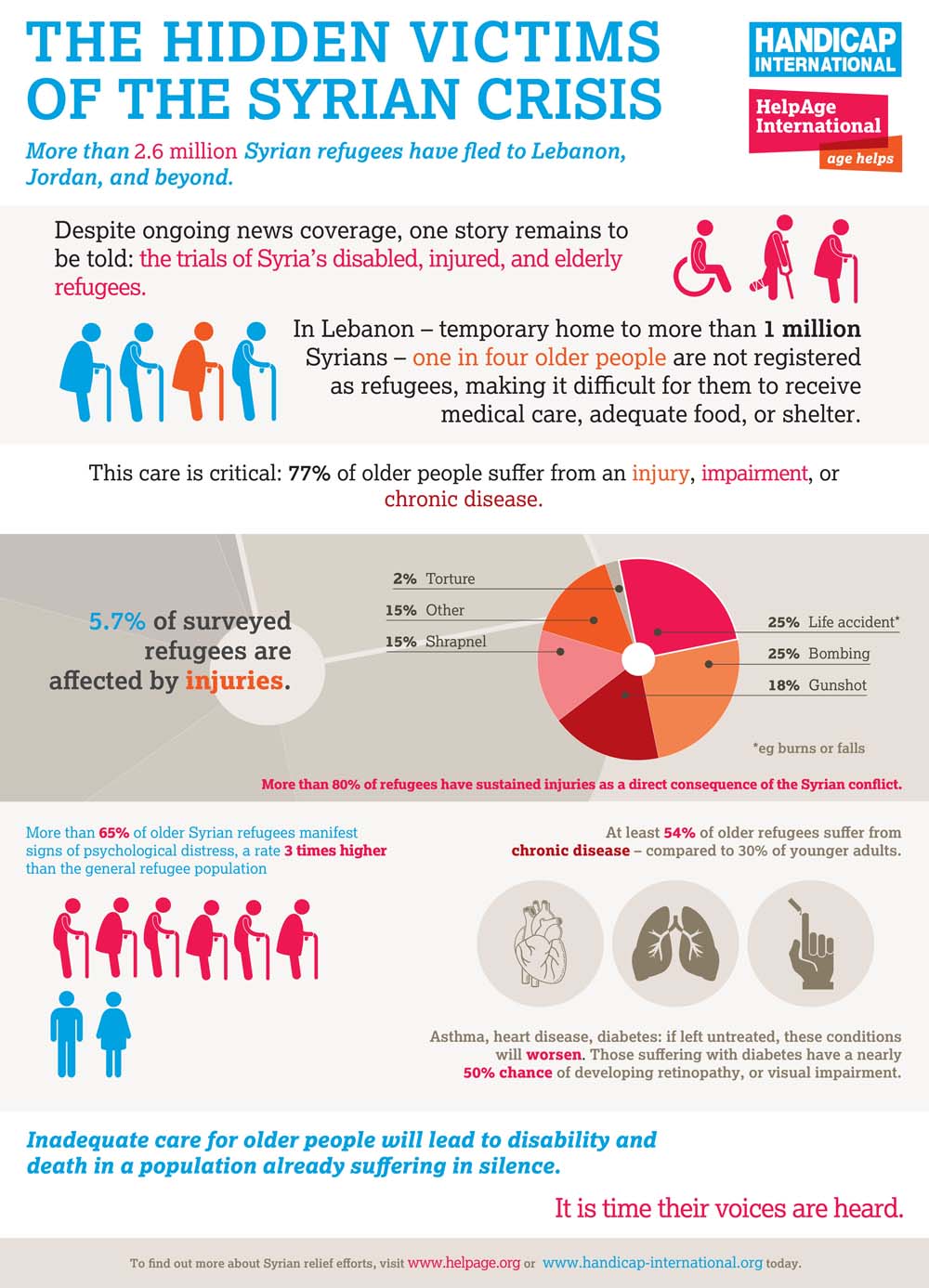 THE HIDDEN VICTIMS OF THE SYRIAN CRISIS

HANDICAP INTERNATIONAL

HelpAge International
age helps

More than 2.6 million Syrian refugees have fled to Lebanon, Jordan, and beyond.

Despite ongoing news coverage, one story remains to be told: the trials of Syria's disabled, injured, and elderly refugees.

In Lebanon – temporary home to more than 1 million Syrians – one in four older people are not registered as refugees, making it difficult for them to receive medical care, adequate food, or shelter.

This care is critical: 77% of older people suffer from an injury, impairment, or chronic disease.

5.7% of surveyed refugees are affected by injuries.

2% Torture
15% Other
15% Shrapnel
25% Life accident*
25% Bombing
18% Gunshot

*eg burns or falls

More than 80% of refugees have sustained injuries as a direct consequence of the Syrian conflict.

More than 65% of older Syrian refugees manifest signs of psychological distress, a rate 3 times higher than the general refugee population

At least 54% of older refugees suffer from chronic disease – compared to 30% of younger adults.

Asthma, heart disease, diabetes: if left untreated, these conditions will worsen. Those suffering with diabetes have a nearly 50% chance of developing retinopathy, or visual impairment.

Inadequate care for older people will lead to disability and death in a population already suffering in silence.

It is time their voices are heard.

To find out more about Syrian relief efforts, visit www.helpage.org or www.handicap-international.org today.